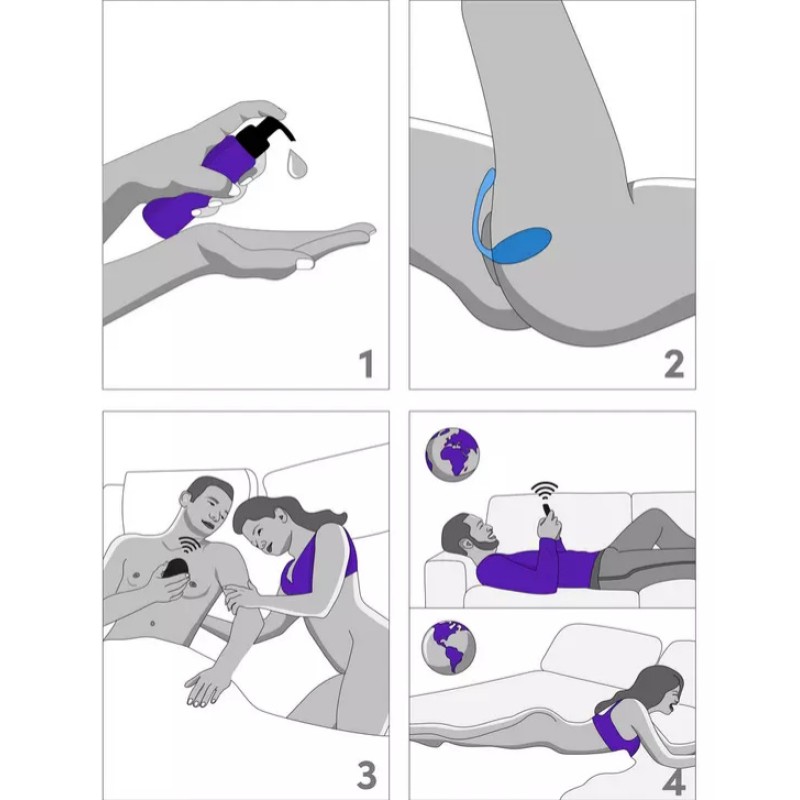 1

2

3

4